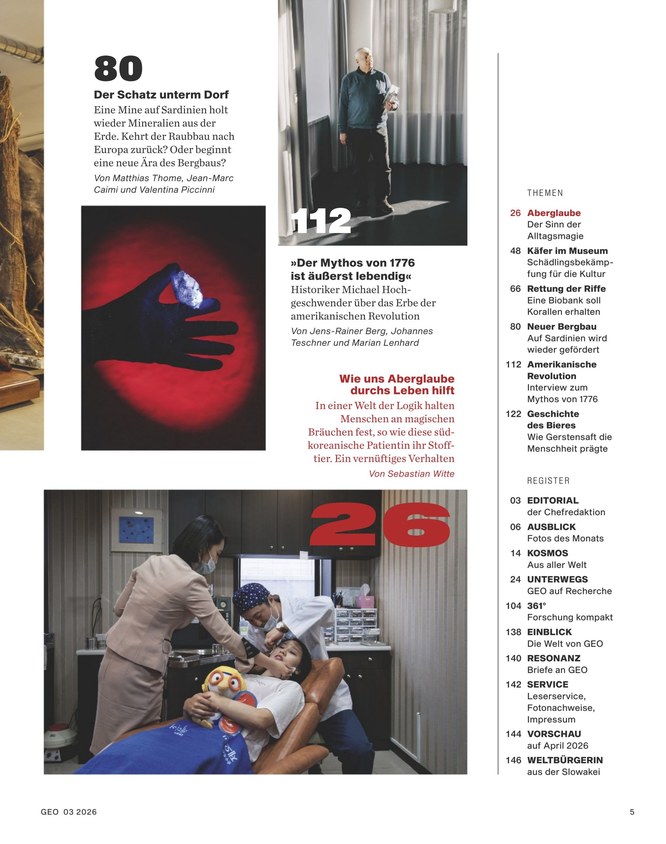 80

Der Schatz unterm Dorf

Eine Mine auf Sardinien holt wieder Mineralien aus der Erde. Kehrt der Raubbau nach Europa zurück? Oder beginnt eine neue Ära des Bergbaus?

Von Matthias Thome, Jean-Marc Caimi und Valentina Piccinni

112

»Der Mythos von 1776 ist äußerst lebendig«

Historiker Michael Hochgeschwender über das Erbe der amerikanischen Revolution

Von Jens-Rainer Berg, Johannes Teschner und Marian Lenhard

Wie uns Aberglaube durchs Leben hilft

In einer Welt der Logik halten Menschen an magischen Bräuchen fest, so wie diese südkoreanische Patientin ihr Stofftier. Ein vernünftiges Verhalten

Von Sebastian Witte

26

THEMEN

26 Aberglaube
Der Sinn der Alltagsmagie

48 Käfer im Museum
Schädlingsbekämpfung für die Kultur

66 Rettung der Riffe
Eine Biobank soll Korallen erhalten

80 Neuer Bergbau
Auf Sardinien wird wieder gefördert

112 Amerikanische Revolution
Interview zum Mythos von 1776

122 Geschichte des Bieres
Wie Gerstensaft die Menschheit prägte

REGISTER

03 EDITORIAL
der Chefredaktion

06 AUSBLICK
Fotos des Monats

14 KOSMOS
Aus aller Welt

24 UNTERWEGS
GEO auf Recherche

104 361°
Forschung kompakt

138 EINBLICK
Die Welt von GEO

140 RESONANZ
Briefe an GEO

142 SERVICE
Leserservice, Fotonachweise, Impressum

144 VORSCHAU
auf April 2026

146 WELTBÜRGERIN
aus der Slowakei

GEO 03 2026

5