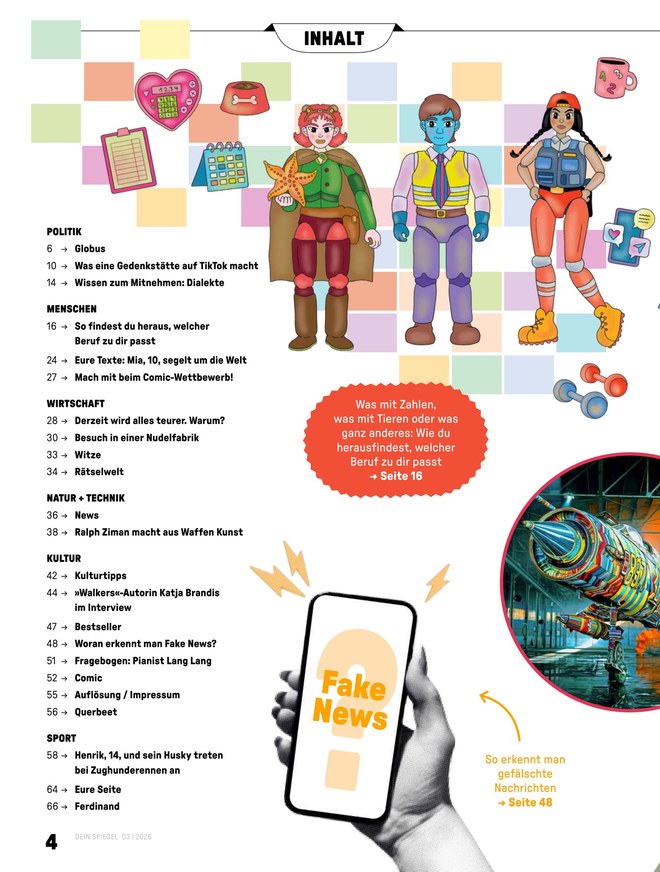 INHALT

POLITIK
6 → Globus
10 → Was eine Gedenkstätte auf TikTok macht
14 → Wissen zum Mitnehmen: Dialekte

MENSCHEN
16 → So findest du heraus, welcher Beruf zu dir passt
24 → Eure Texte: Mia, 10, segelt um die Welt
27 → Mach mit beim Comic-Wettbewerb!

WIRTSCHAFT
28 → Derzeit wird alles teurer. Warum?
30 → Besuch in einer Nudelfabrik
33 → Witze
34 → Rätselwelt

NATUR + TECHNIK
36 → News
38 → Ralph Ziman macht aus Waffen Kunst

KULTUR
42 → Kulturtipps
44 → »Walkers«-Autorin Katja Brandis im Interview
47 → Bestseller
48 → Woran erkennt man Fake News?
51 → Fragebogen: Pianist Lang Lang
52 → Comic
55 → Auflösung / Impressum
56 → Querbeet

SPORT
58 → Henrik, 14, und sein Husky treten bei Zughunderennen an
64 → Eure Seite
66 → Ferdinand

Was mit Zahlen, was mit Tieren oder was ganz anderes: Wie du herausfindest, welcher Beruf zu dir passt → Seite 16

Fake News

So erkennt man gefälschte Nachrichten → Seite 48

4 DEIN SPIEGEL 03 | 2026